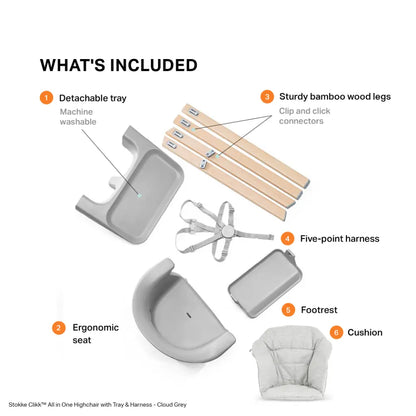 WHAT'S INCLUDED

1 Detachable tray
Machine washable

3 Sturdy bamboo wood legs
Clip and click connectors

4 Five-point harness

5 Footrest

2 Ergonomic seat

6 Cushion

Stokke Clikk™ All in One Highchair with Tray & Harness - Cloud Grey